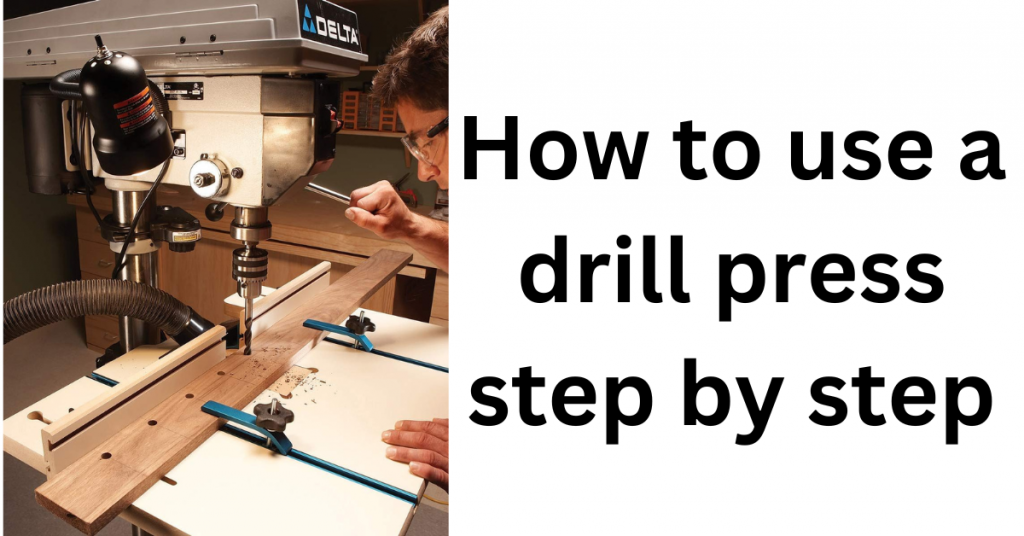 DELTA

How to use a drill press step by step